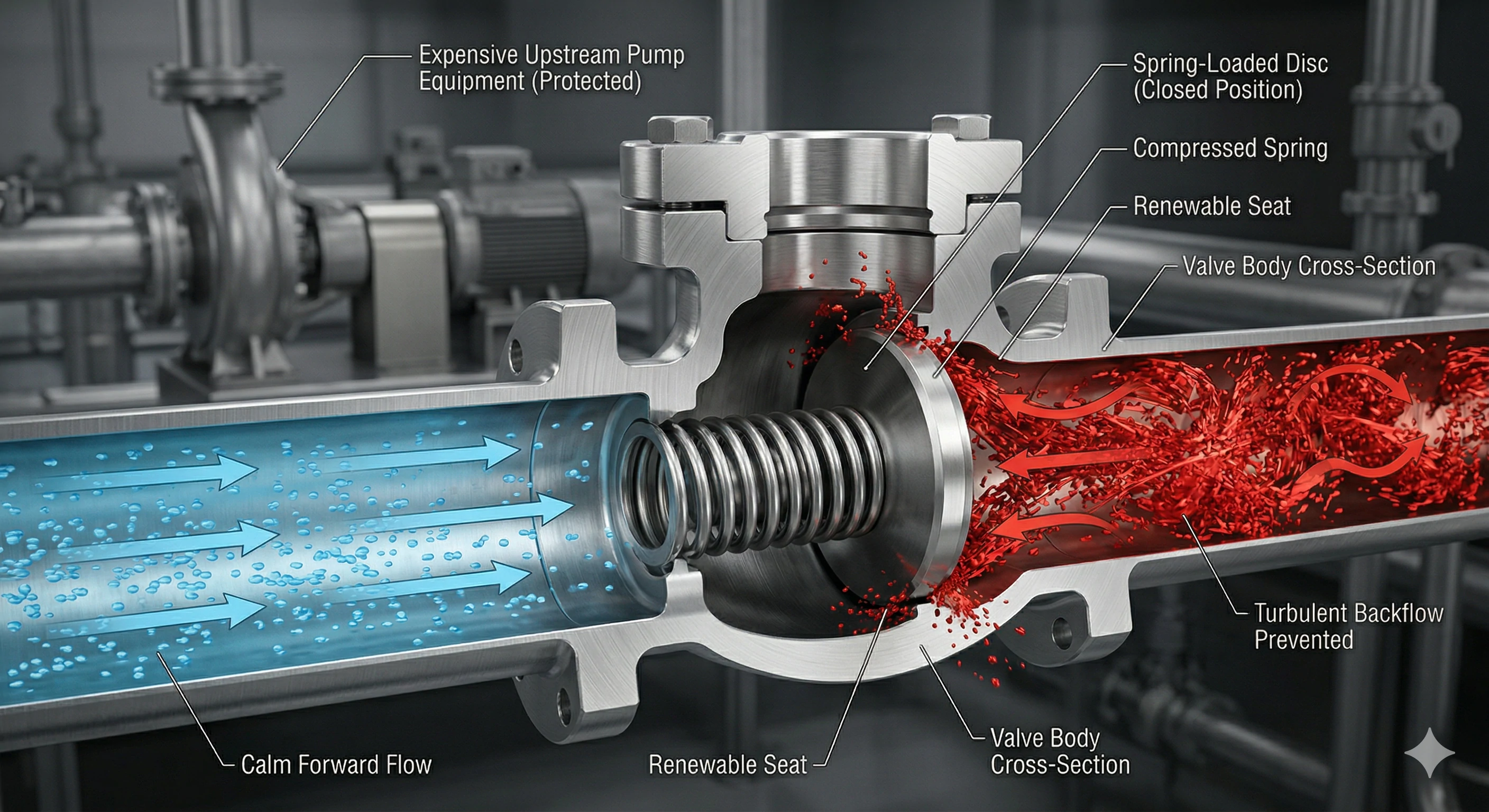 Expensive Upstream Pump Equipment (Protected)

Spring-Loaded Disc (Closed Position)

Compressed Spring

Renewable Seat

Valve Body Cross-Section

Turbulent Backflow Prevented

Calm Forward Flow

Renewable Seat

Valve Body Cross-Section