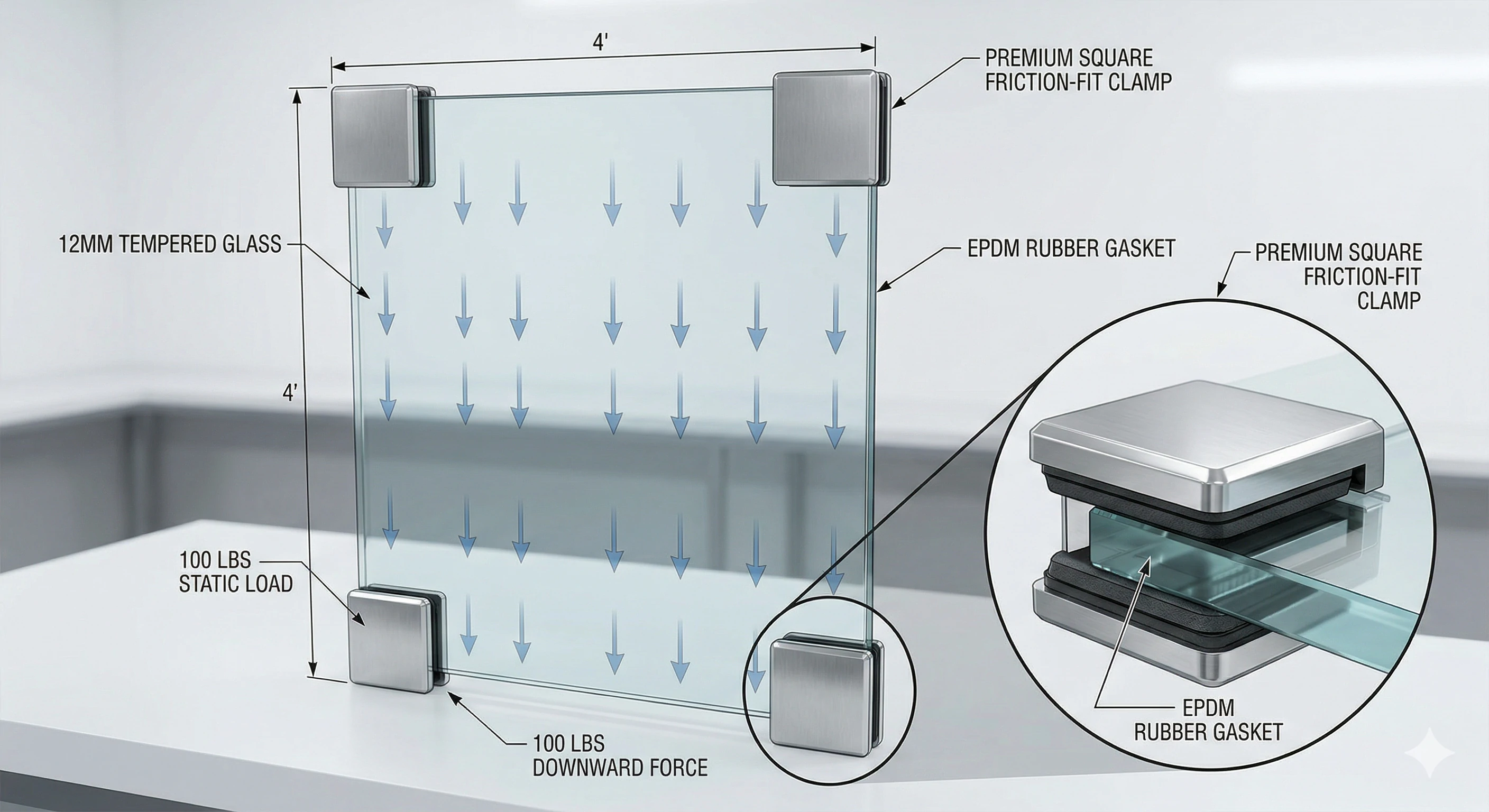 4'

PREMIUM SQUARE FRICTION-FIT CLAMP

12MM TEMPERED GLASS

EPDM RUBBER GASKET

PREMIUM SQUARE FRICTION-FIT CLAMP

4'

100 LBS STATIC LOAD

100 LBS DOWNWARD FORCE

EPDM RUBBER GASKET