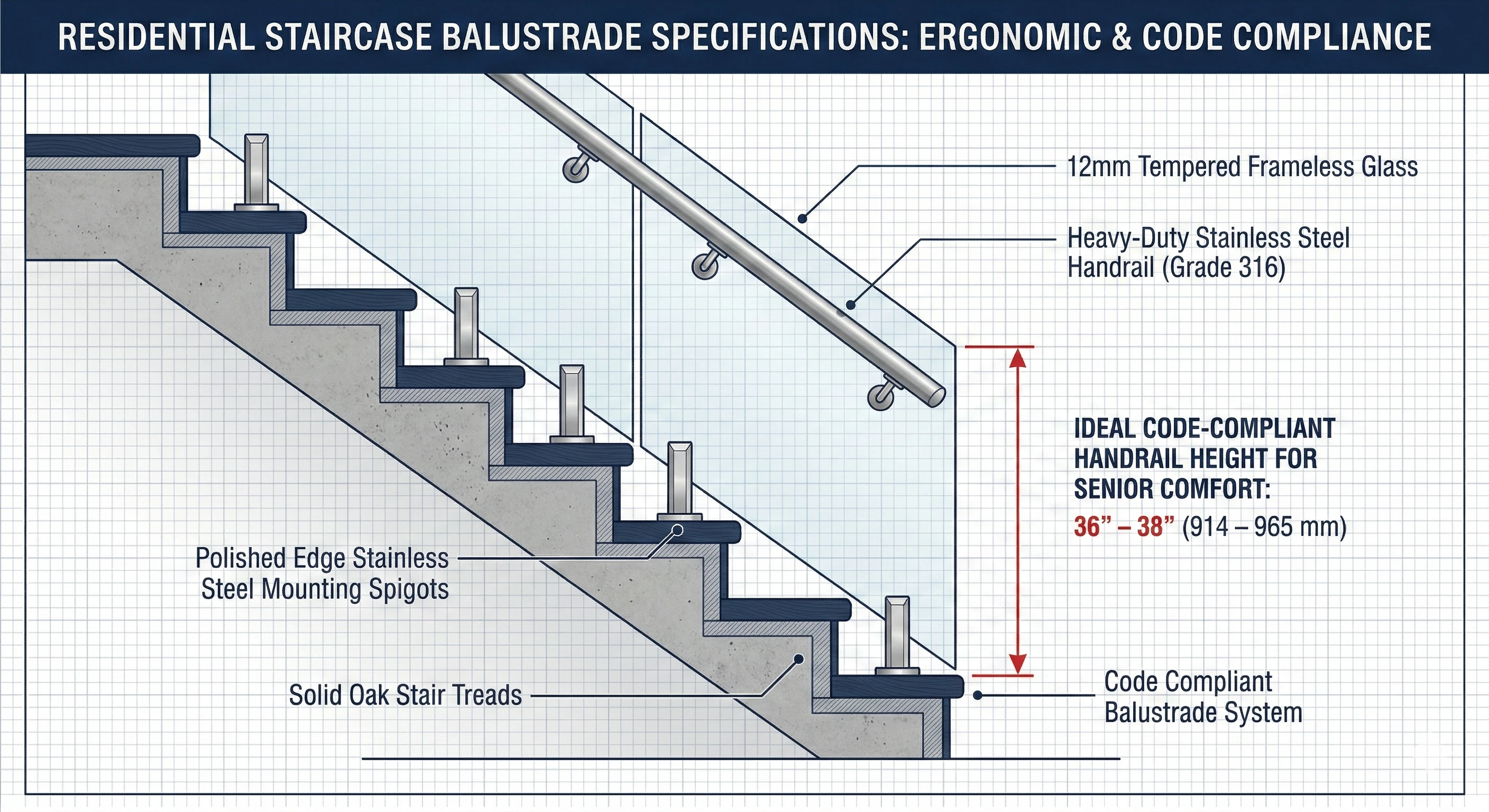 RESIDENTIAL STAIRCASE BALUSTRADE SPECIFICATIONS: ERGONOMIC & CODE COMPLIANCE

12mm Tempered Frameless Glass

Heavy-Duty Stainless Steel Handrail (Grade 316)

IDEAL CODE-COMPLIANT HANDRAIL HEIGHT FOR SENIOR COMFORT:
36” – 38” (914 – 965 mm)

Polished Edge Stainless Steel Mounting Spigots

Solid Oak Stair Treads

Code Compliant Balustrade System