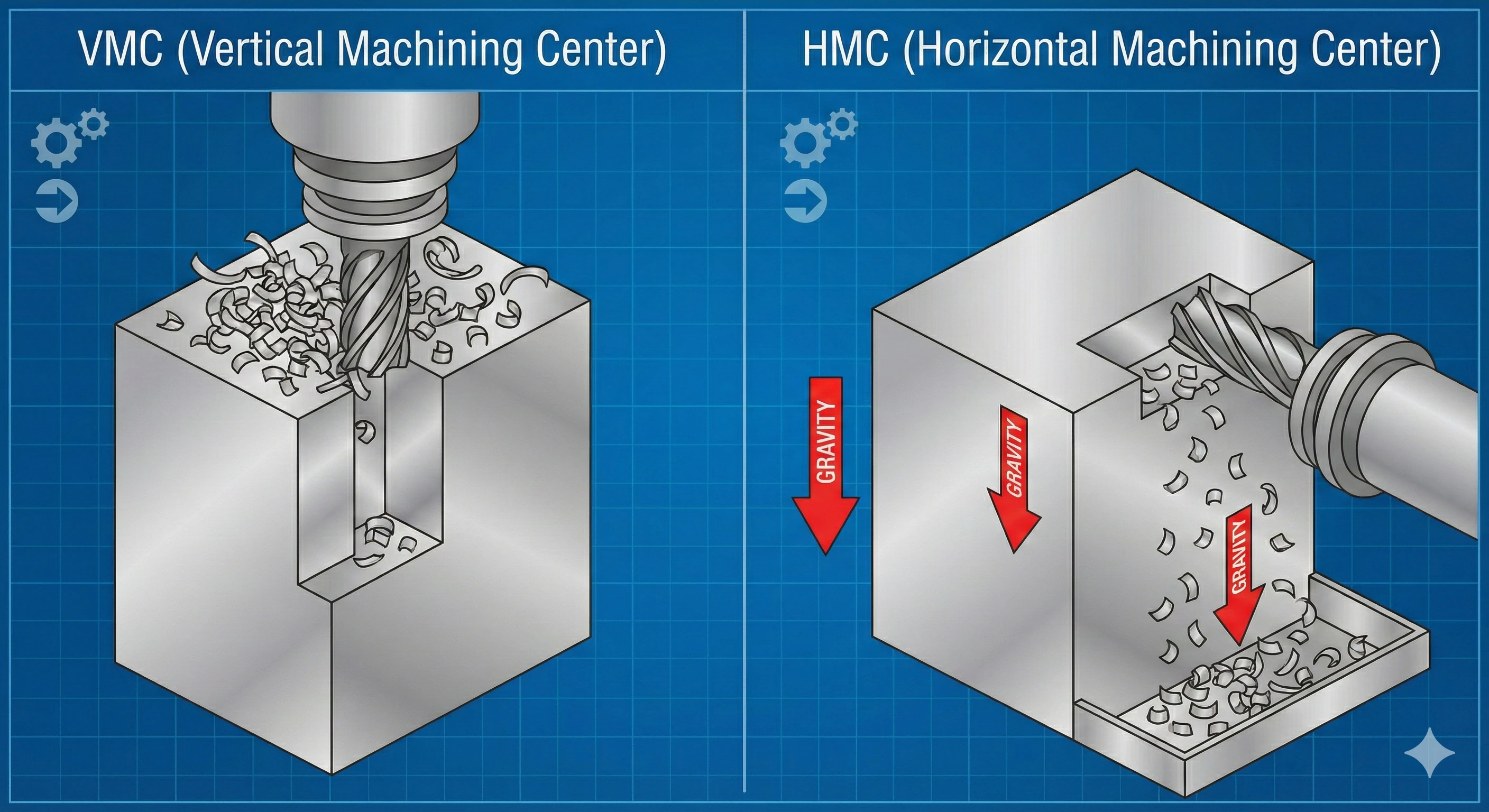 VMC (Vertical Machining Center)

HMC (Horizontal Machining Center)

GRAVITY

GRAVITY

GRAVITY