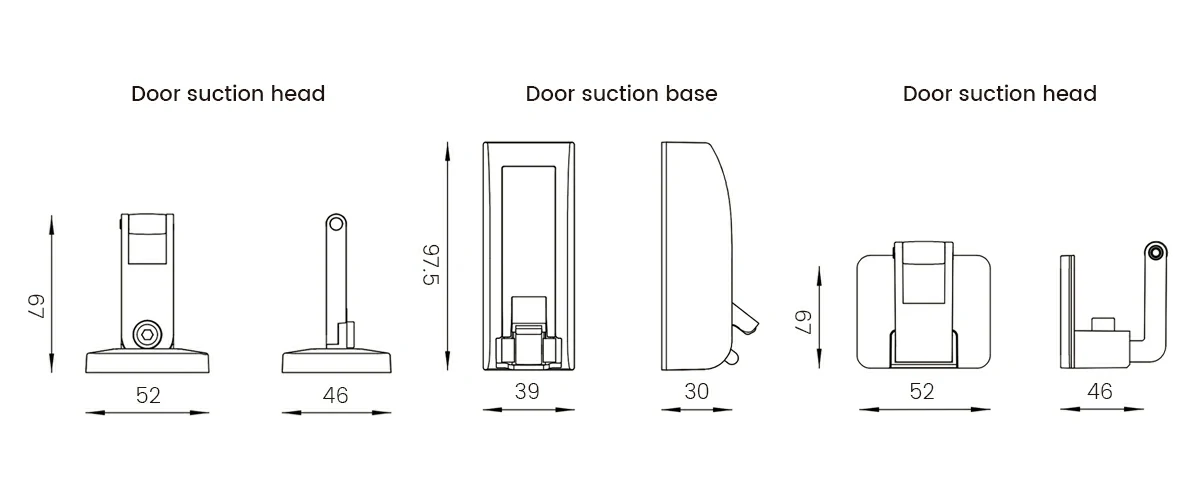 Door suction head

67

52

46

Door suction base

97.5

39

30

Door suction head

67

52

46